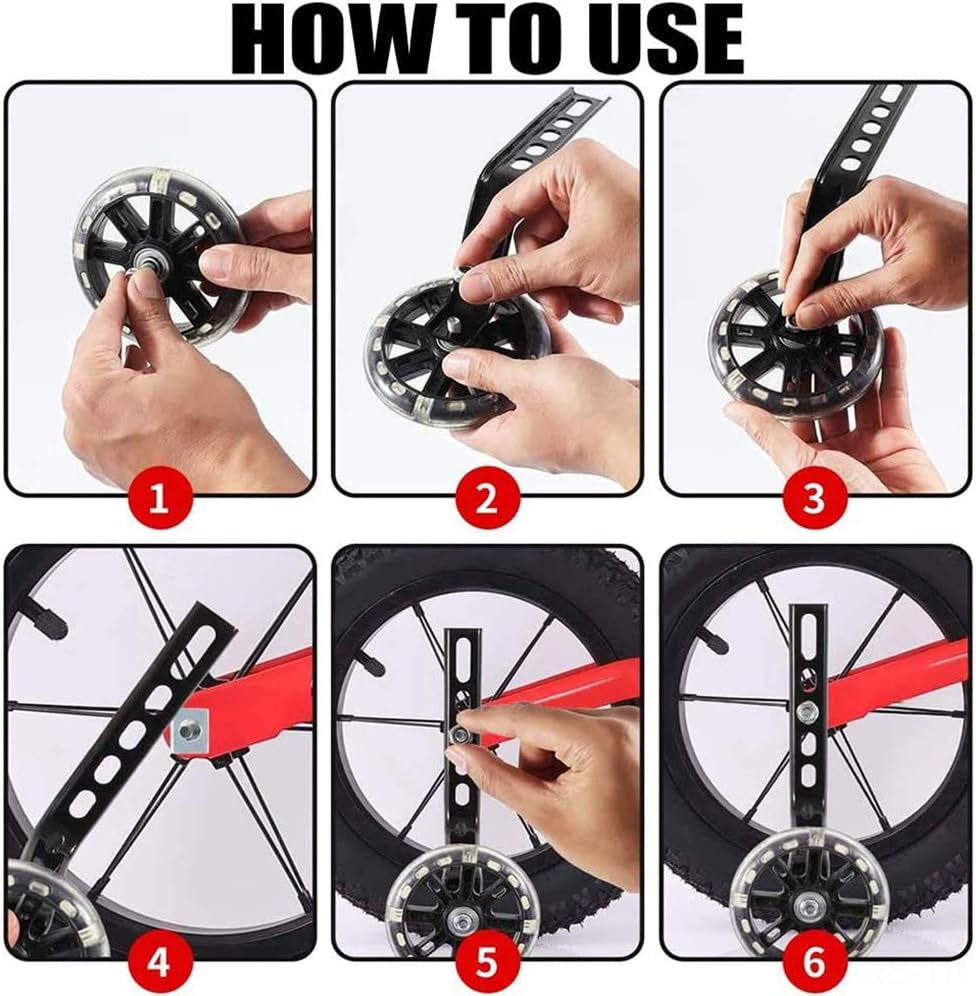 HOW TO USE

1

2

3

4

5

6