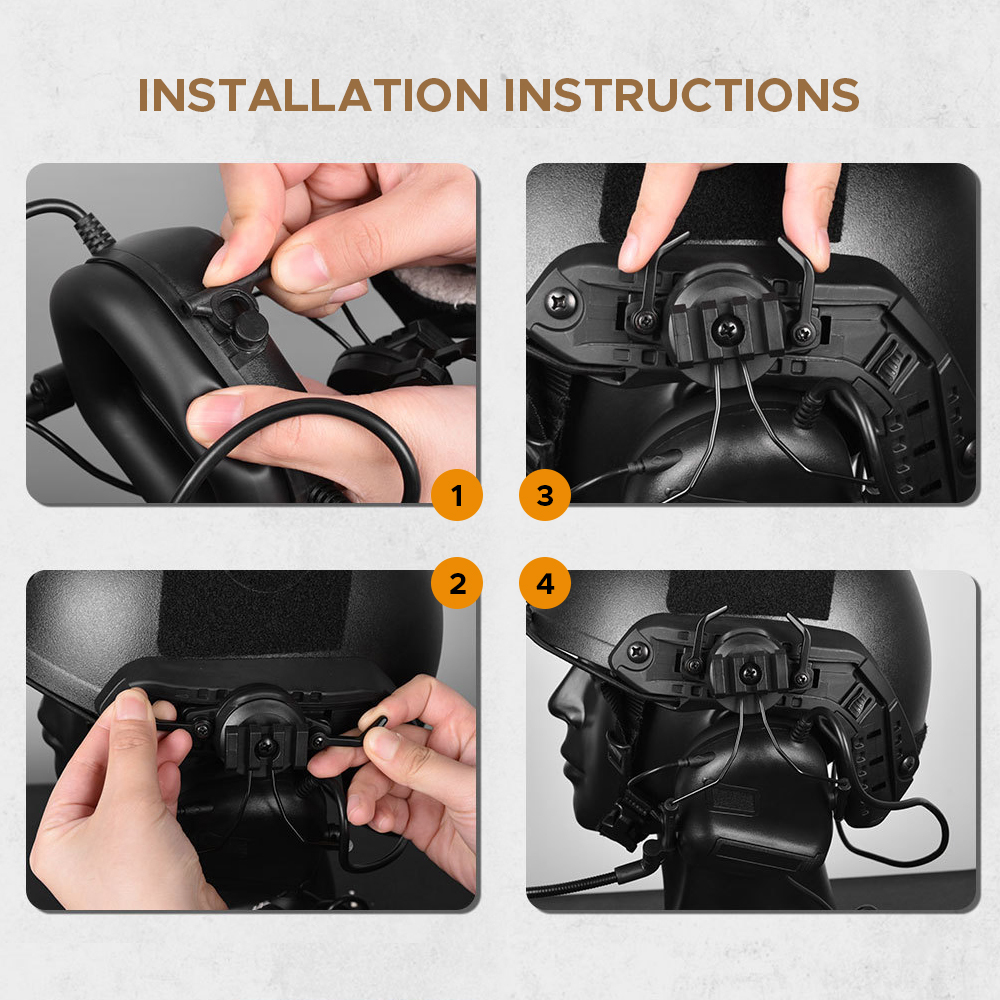 INSTALLATION INSTRUCTIONS

1

3

2

4