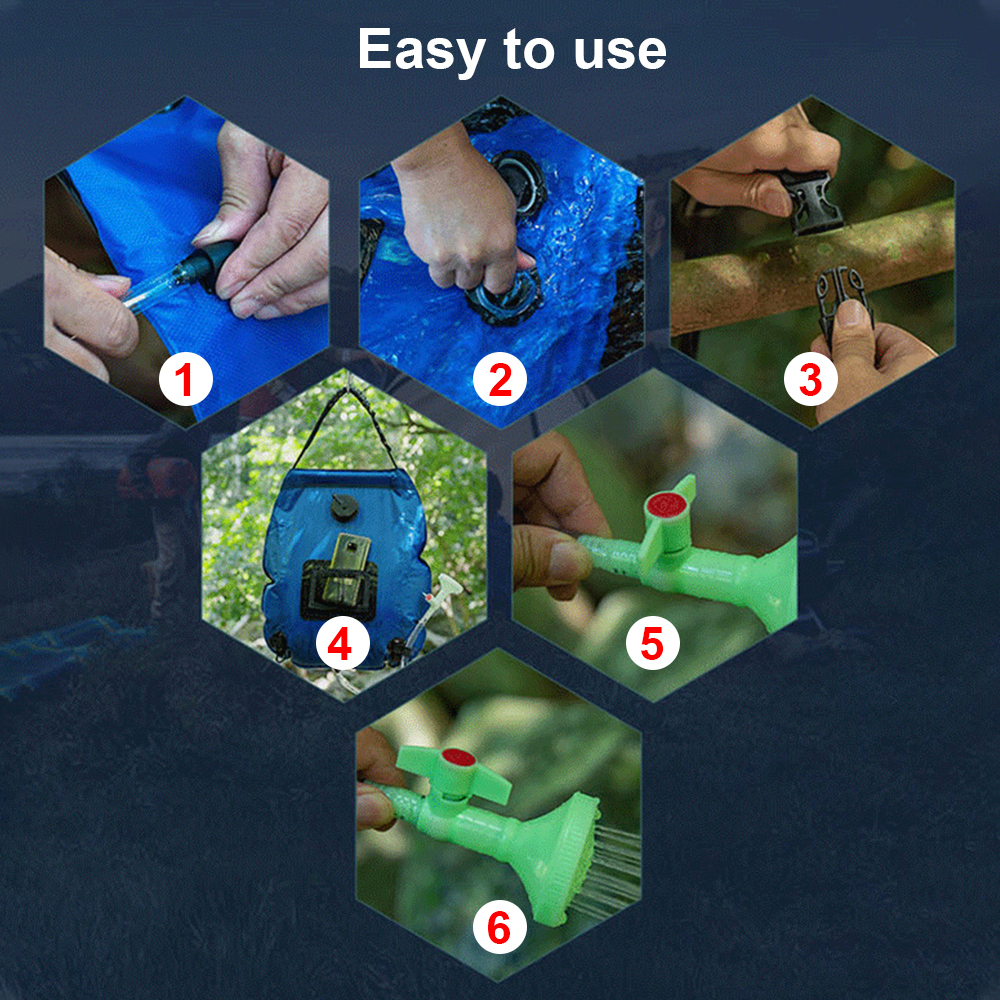 Easy to use

1

2

3

4

5

6