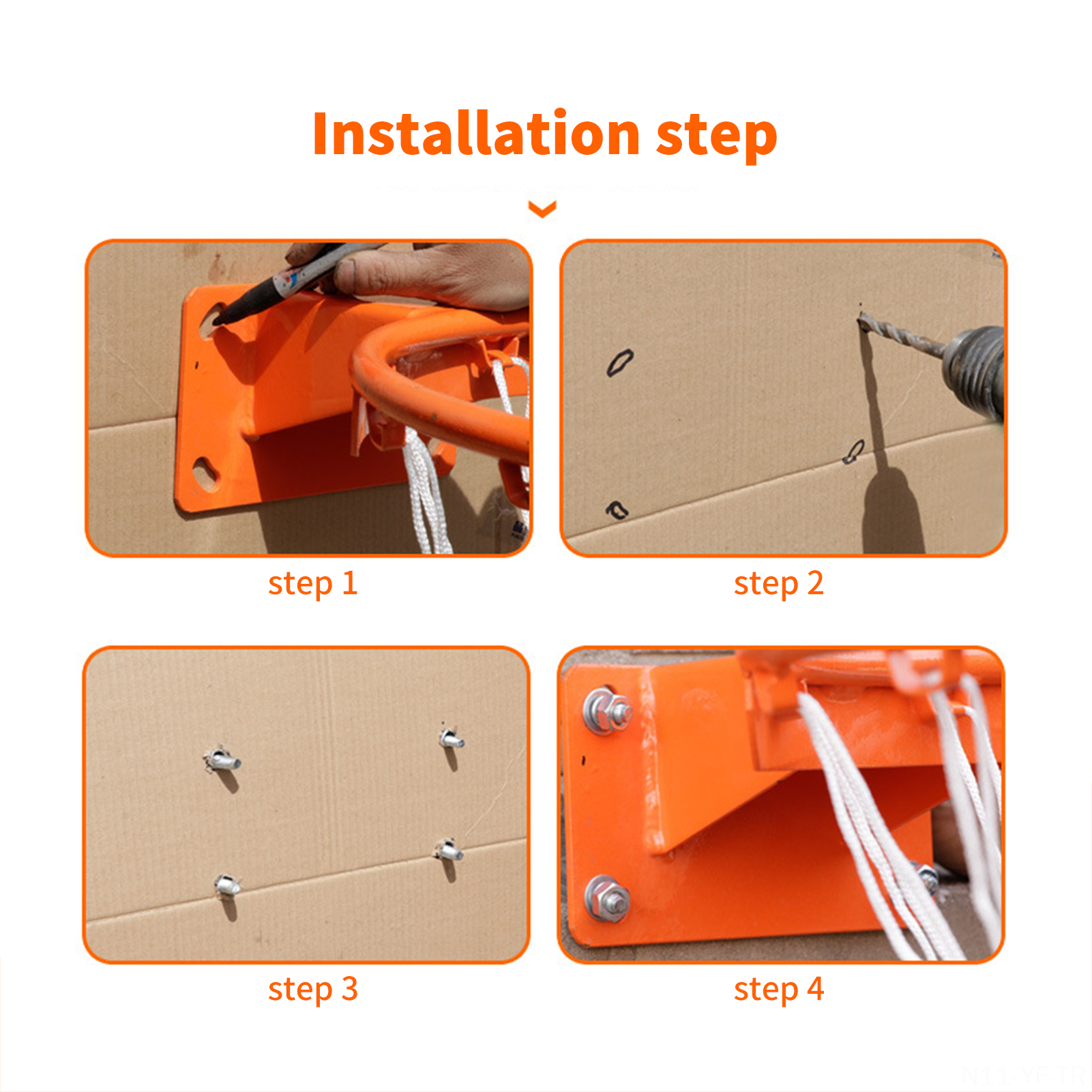 Installation step

step 1

step 2

step 3

step 4